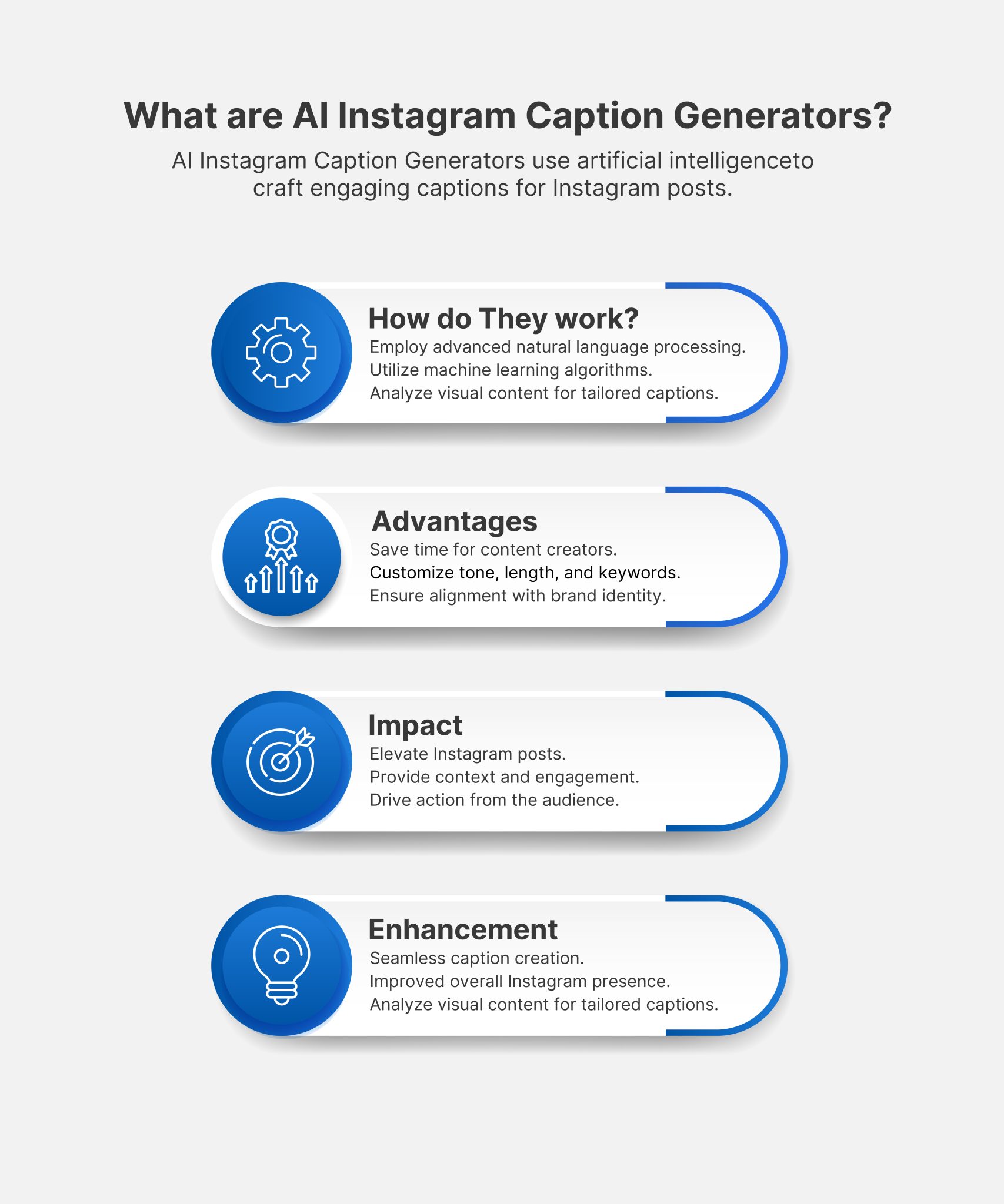 What are AI Instagram Caption Generators?

AI Instagram Caption Generators use artificial intelligenceto craft engaging captions for Instagram posts.

How do They work?
Employ advanced natural language processing.
Utilize machine learning algorithms.
Analyze visual content for tailored captions.

Advantages
Save time for content creators.
Customize tone, length, and keywords.
Ensure alignment with brand identity.

Impact
Elevate Instagram posts.
Provide context and engagement.
Drive action from the audience.

Enhancement
Seamless caption creation.
Improved overall Instagram presence.
Analyze visual content for tailored captions.