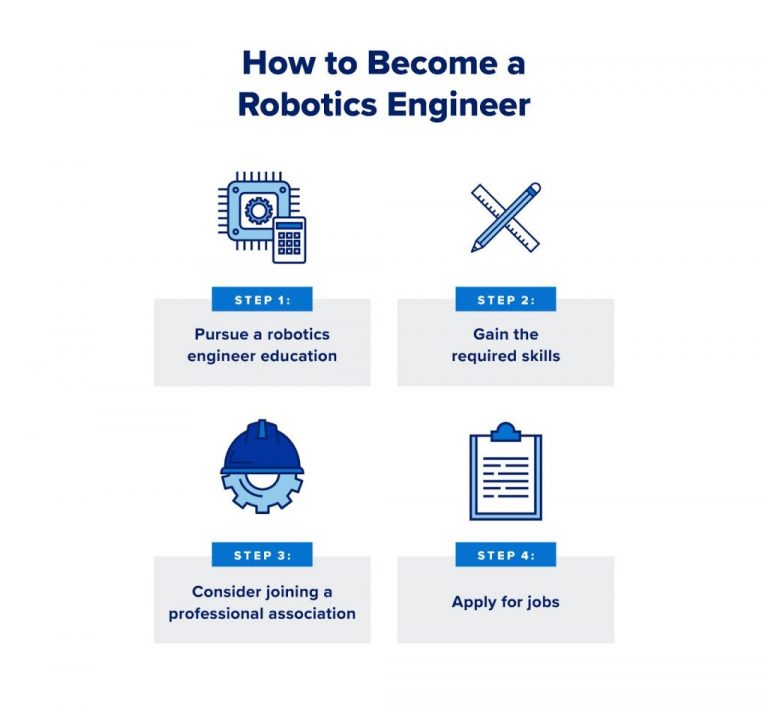 How to Become a Robotics Engineer

STEP 1:

Pursue a robotics engineer education

STEP 2:

Gain the required skills

STEP 3:

Consider joining a professional association

STEP 4:

Apply for jobs